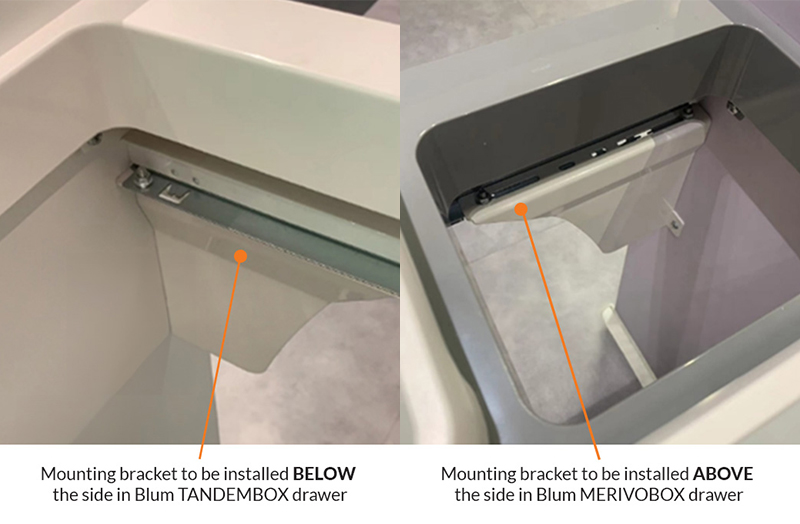 Mounting bracket to be installed BELOW the side in Blum TANDEMBOX drawer

Mounting bracket to be installed ABOVE the side in Blum MERIVOBOX drawer